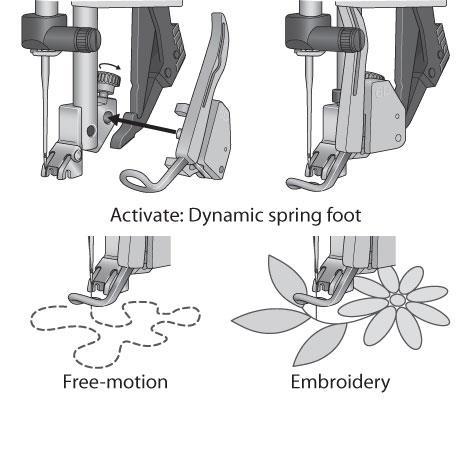 Activate: Dynamic spring foot

Free-motion

Embroidery