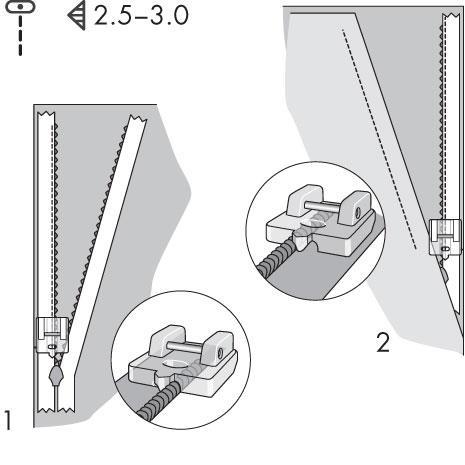 2.5–3.0

1

2