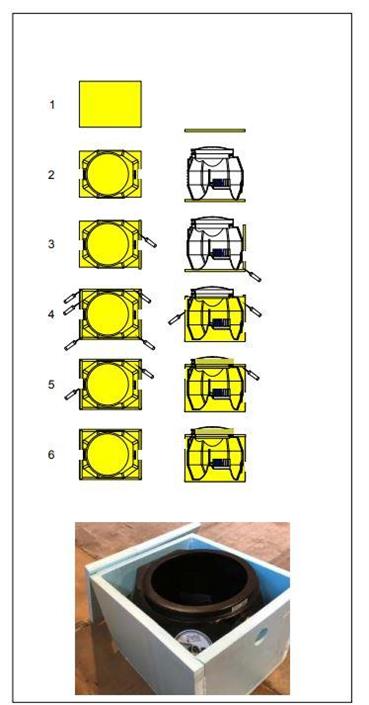 1

2

3

4

5

6