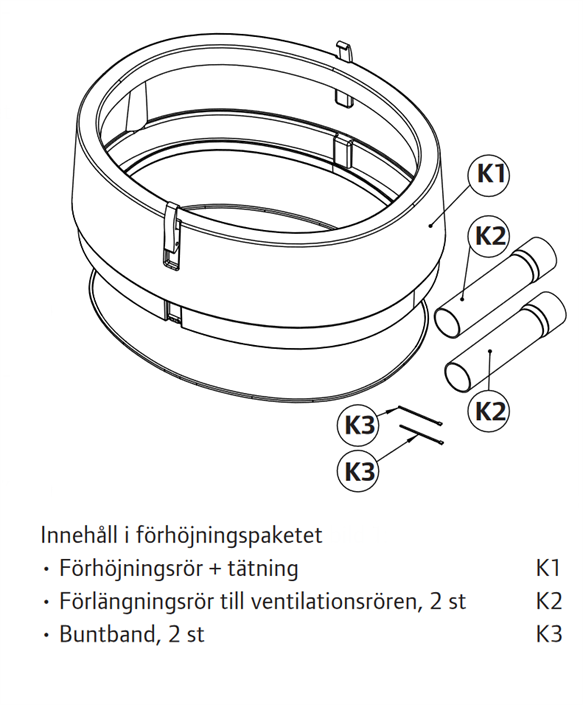 K1
K2
K2
K3
K3

Innehåll i förhöjningspaketet
• Förhöjningsrör + tätning K1
• Förlängningsrör till ventilationsrören, 2 st K2
• Buntband, 2 st K3