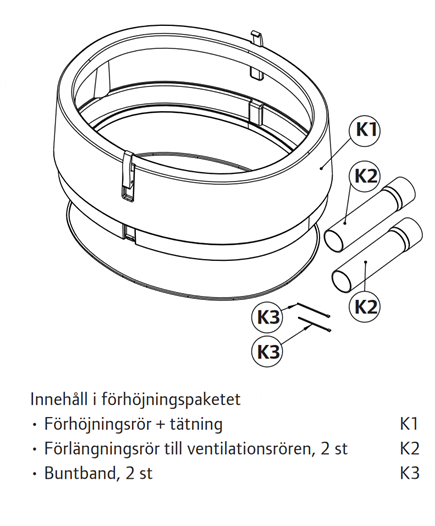 K1
K2
K2
K3
K3

Innehåll i förhöjningspaketet
• Förhöjningsrör + tätning K1
• Förlängningsrör till ventilationsrören, 2 st K2
• Buntband, 2 st K3