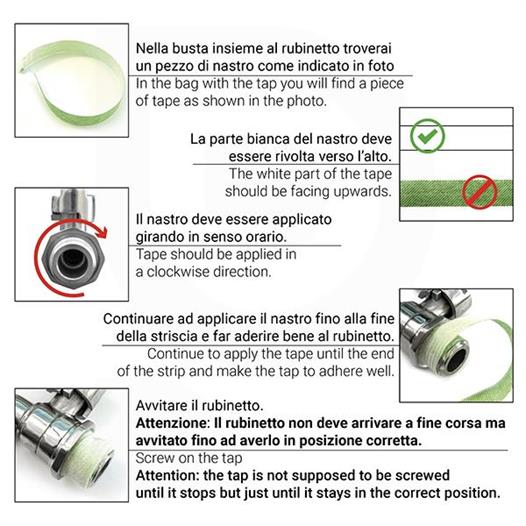 Nella busta insieme al rubinetto troverai un pezzo di nastro come indicato in foto

In the bag with the tap you will find a piece of tape as shown in the photo.

La parte bianca del nastro deve essere rivolta verso l'alto.

The white part of the tape should be facing upwards.

Il nastro deve essere applicato girando in senso orario.

Tape should be applied in a clockwise direction.

Continuare ad applicare il nastro fino alla fine della striscia e far aderire bene al rubinetto.

Continue to apply the tape until the end of the strip and make the tap to adhere well.

Avvitare il rubinetto.
Attenzione: Il rubinetto non deve arrivare a fine corsa ma avvitato fino ad averlo in posizione corretta.

Screw on the tap
Attention: the tap is not supposed to be screwed until it stops but just until it stays in the correct position.