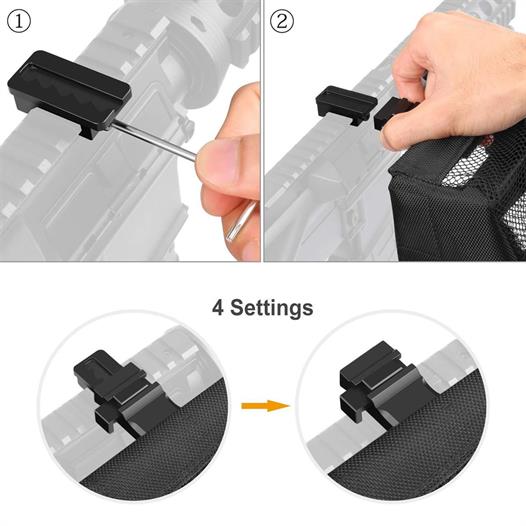 ①

②

4 Settings