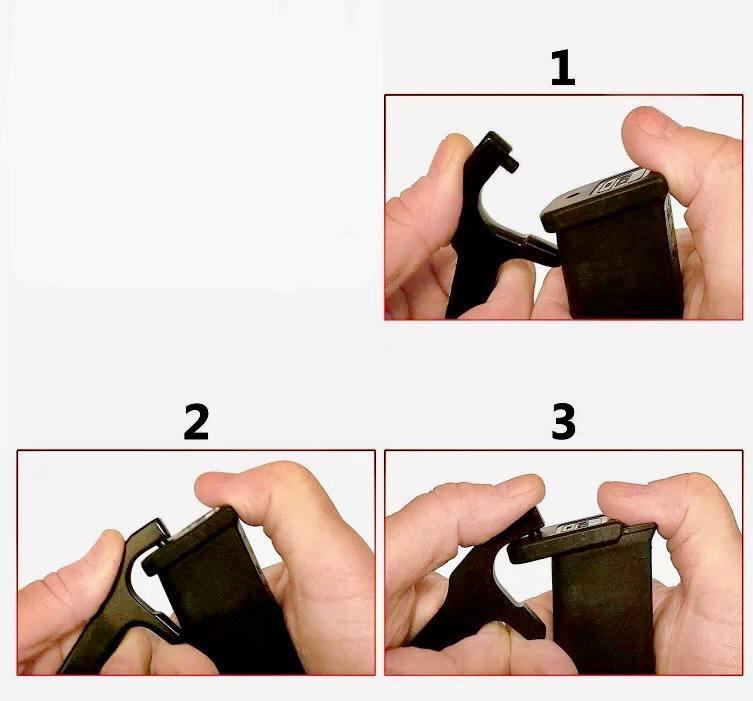 1

2

3