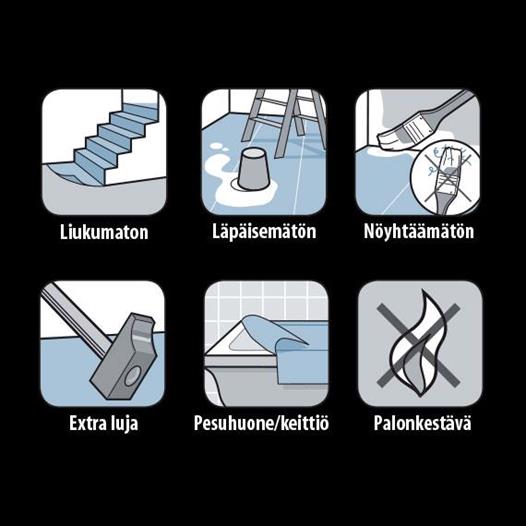 Liukumaton

Läpäisemätön

Nöyhtäämätön

Extra luja

Pesuhuone/keittiö

Palonkestävä