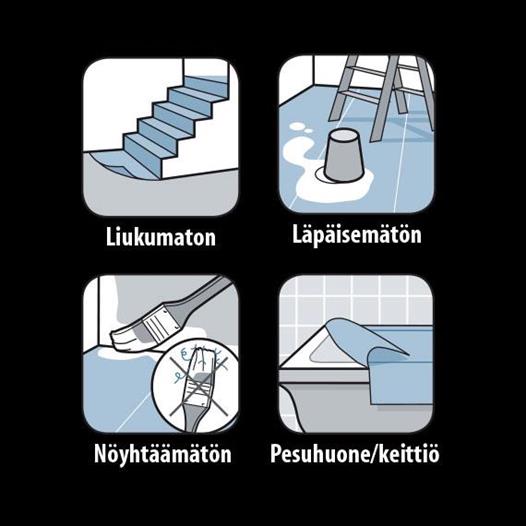 Liukumaton

Läpäisemätön

Nöyhtäämätön

Pesuhuone/keittiö