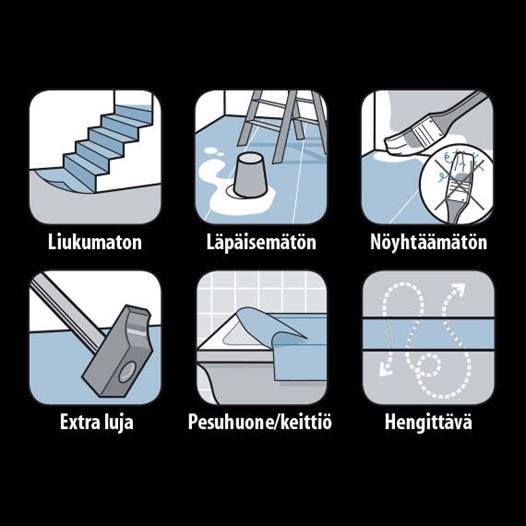 Liukumaton

Läpäisemätön

Nöyhtäämätön

Extra luja

Pesuhuone/keittiö

Hengittävä